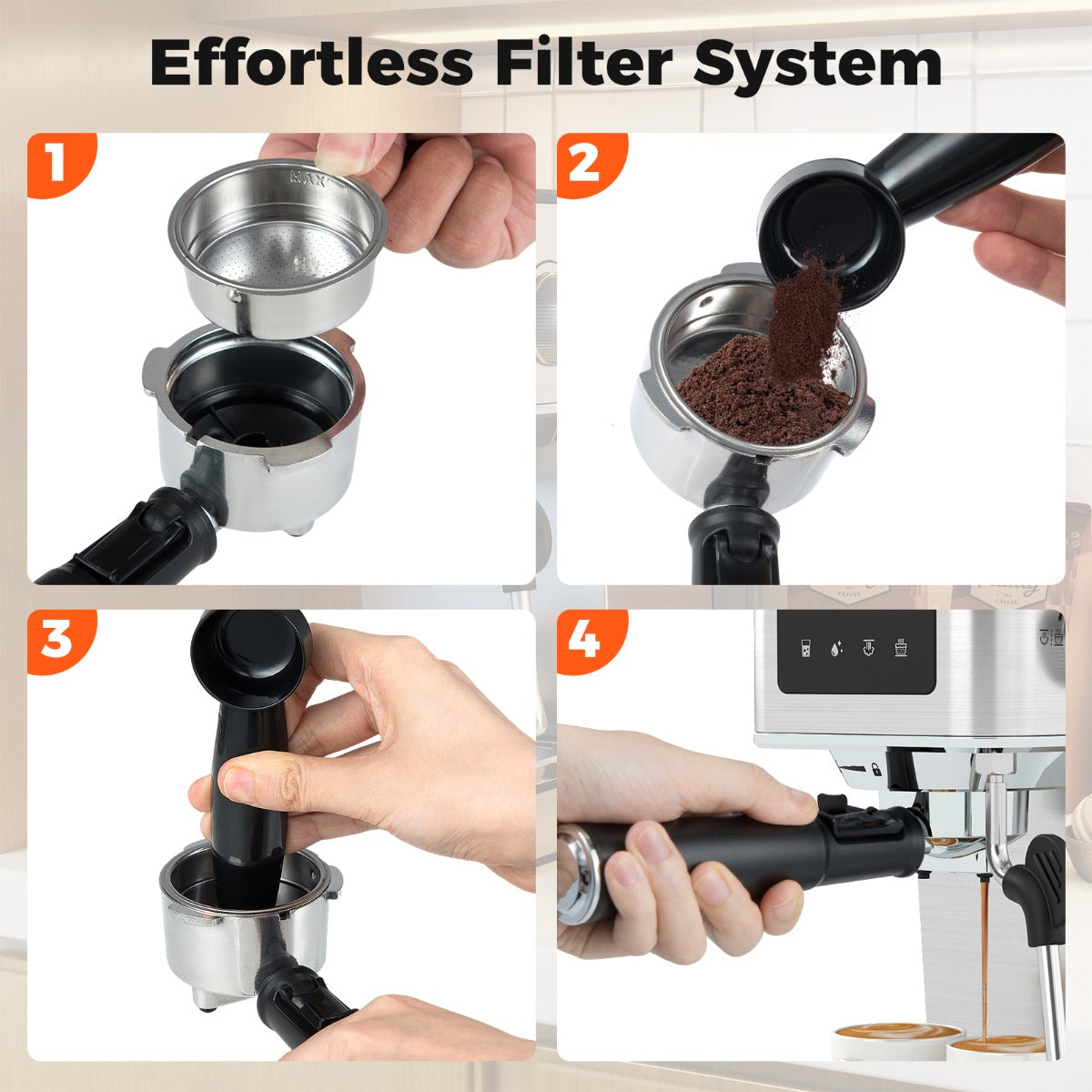 Effortless Filter System

1

MAX

2

3

4