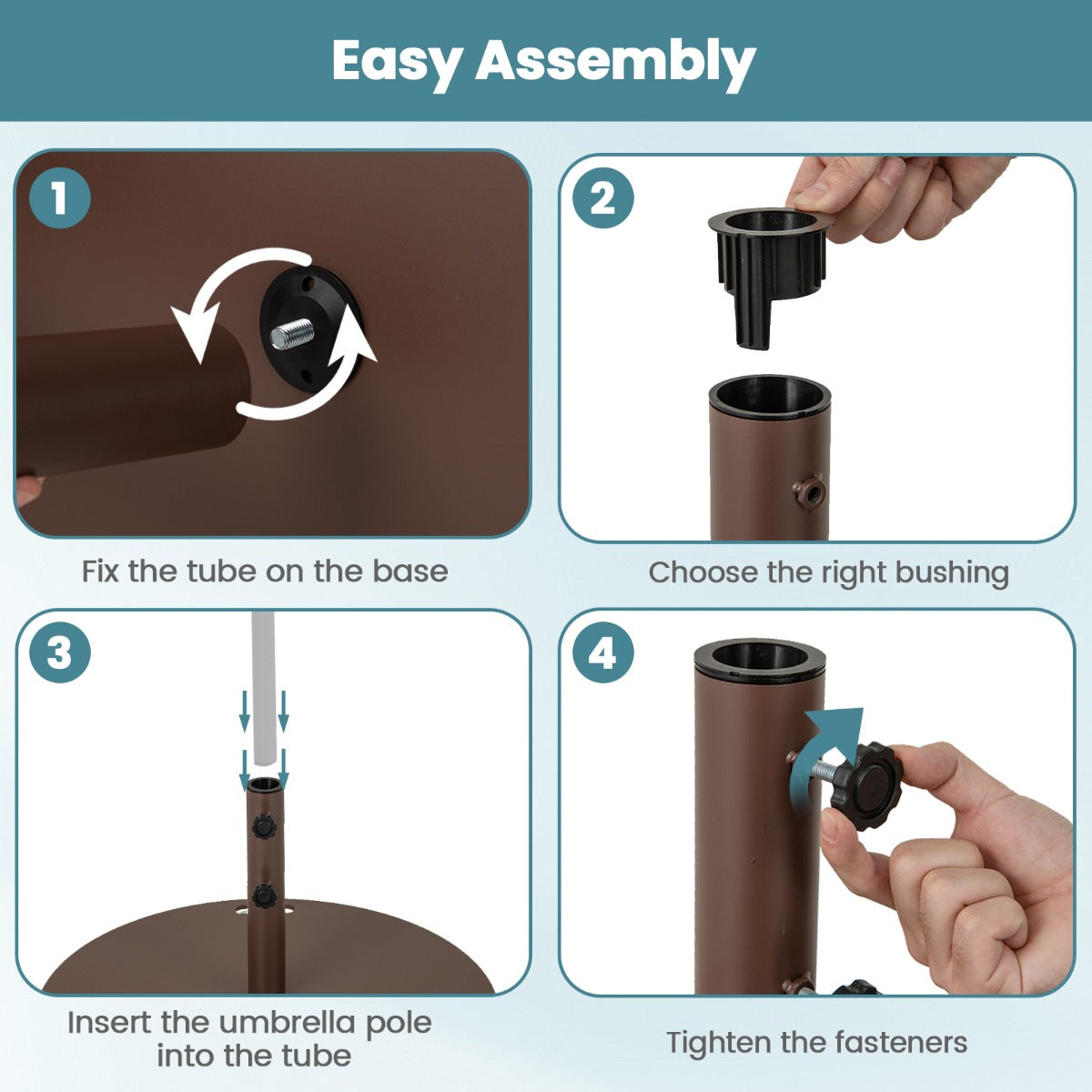 Easy Assembly

1

Fix the tube on the base

2

Choose the right bushing

3

Insert the umbrella pole into the tube

4

Tighten the fasteners