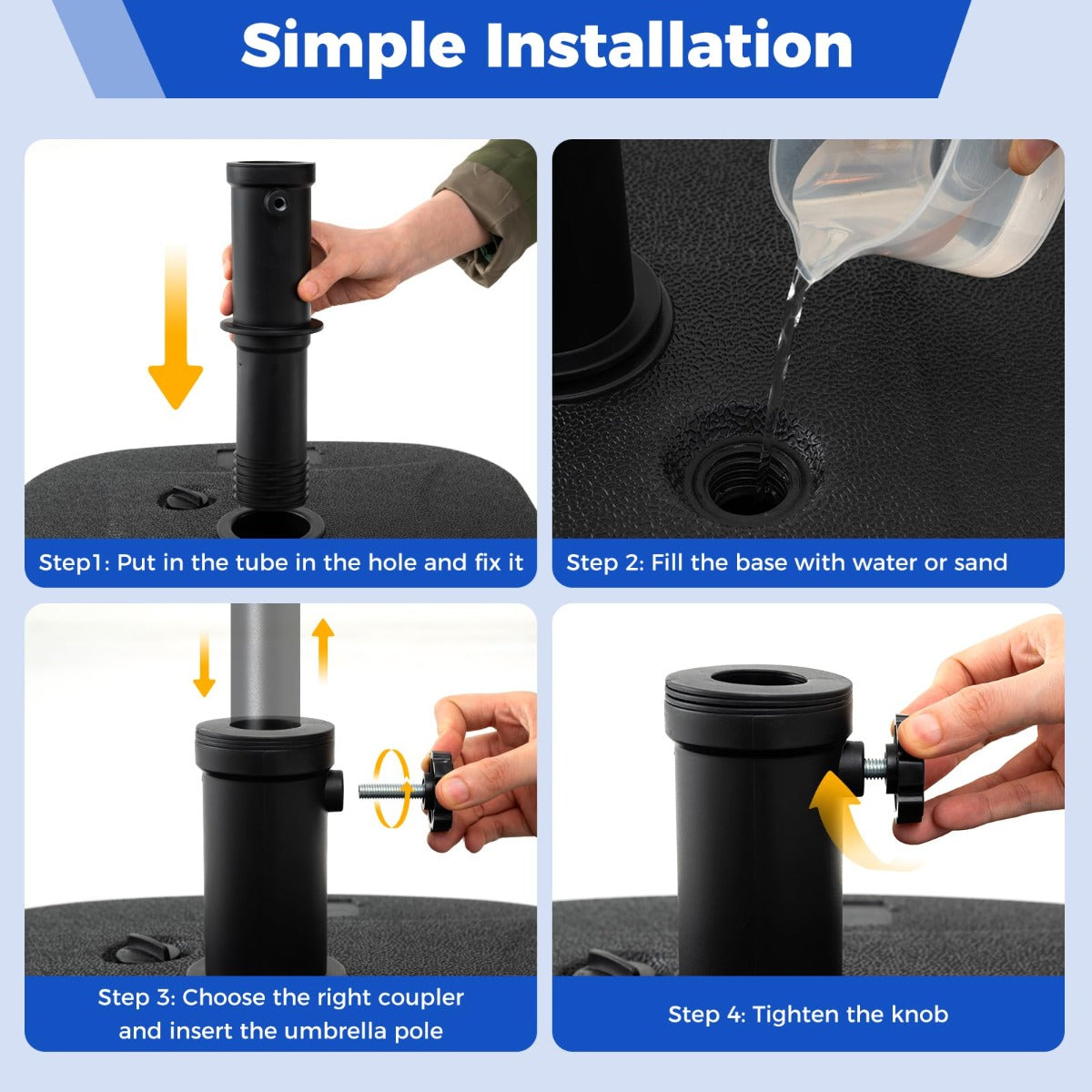 Simple Installation

Step1: Put in the tube in the hole and fix it

Step 2: Fill the base with water or sand

Step 3: Choose the right coupler and insert the umbrella pole

Step 4: Tighten the knob