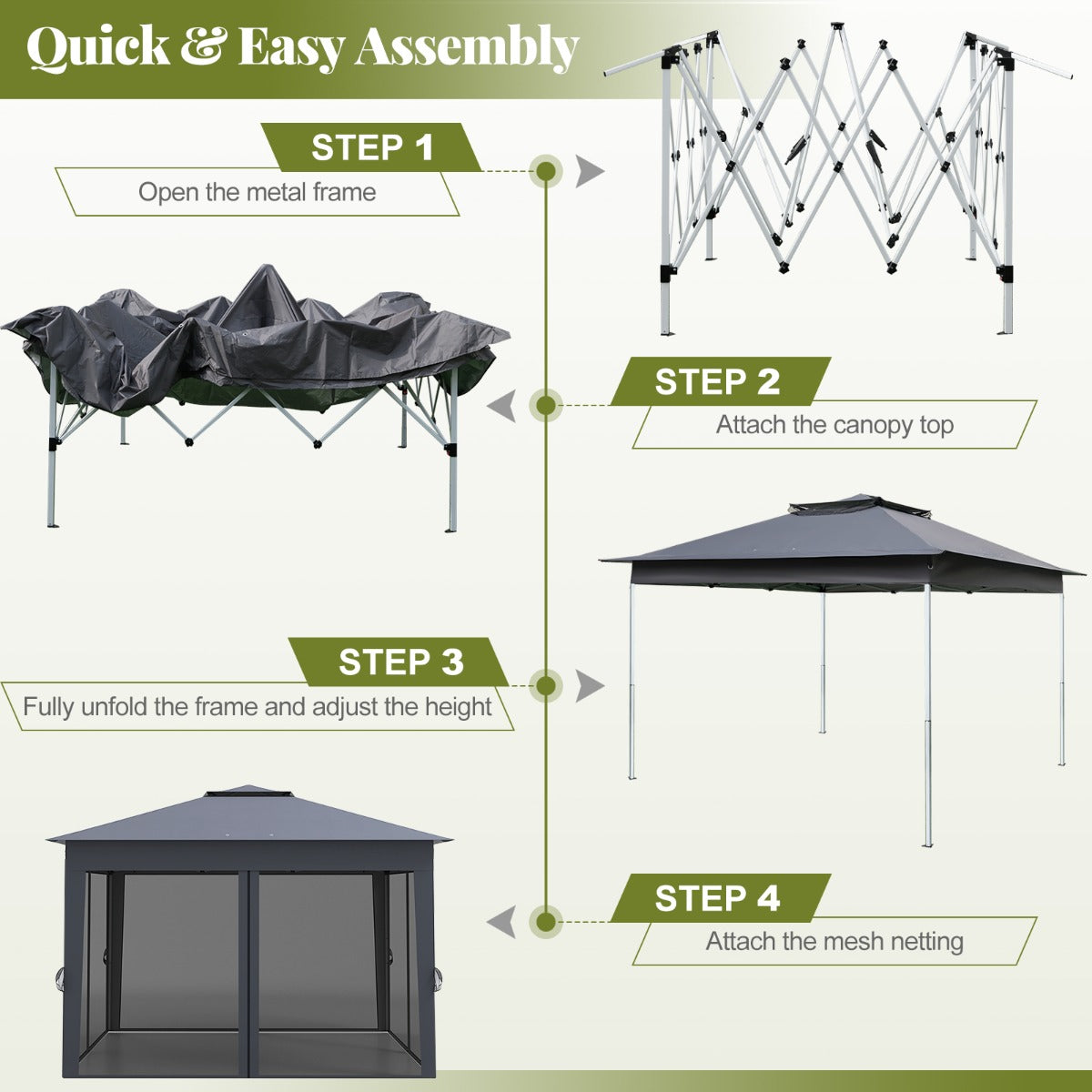 Quick & Easy Assembly

STEP 1
Open the metal frame

STEP 2
Attach the canopy top

STEP 3
Fully unfold the frame and adjust the height

STEP 4
Attach the mesh netting