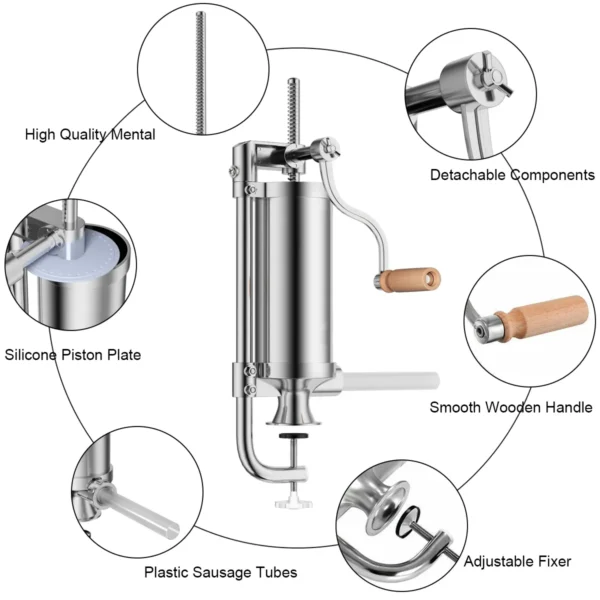 High Quality Mental

Detachable Components

Silicone Piston Plate

Smooth Wooden Handle

Plastic Sausage Tubes

Adjustable Fixer