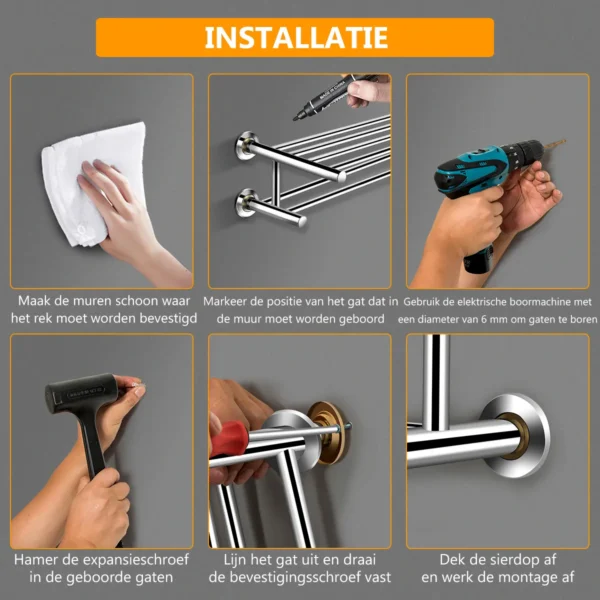 INSTALLATIE

Maak de muren schoon waar het rek moet worden bevestigd

Markeer de positie van het gat dat in de muur moet worden geboord

Gebruik de elektrische boormachine met een diameter van 6 mm om gaten te boren

Hamer de expansieschroef in de geboorde gaten

Lijn het gat uit en draai de bevestigingsschroef vast

Dek de sierdop af en werk de montage af