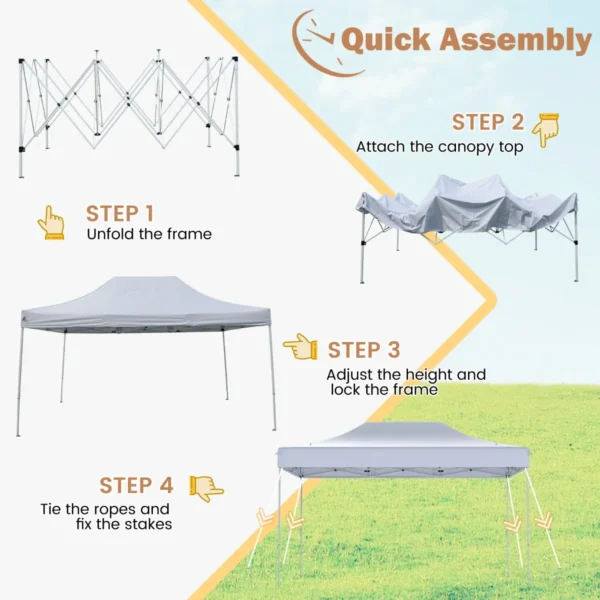 Quick Assembly

STEP 1
Unfold the frame

STEP 2
Attach the canopy top

STEP 3
Adjust the height and lock the frame

STEP 4
Tie the ropes and fix the stakes